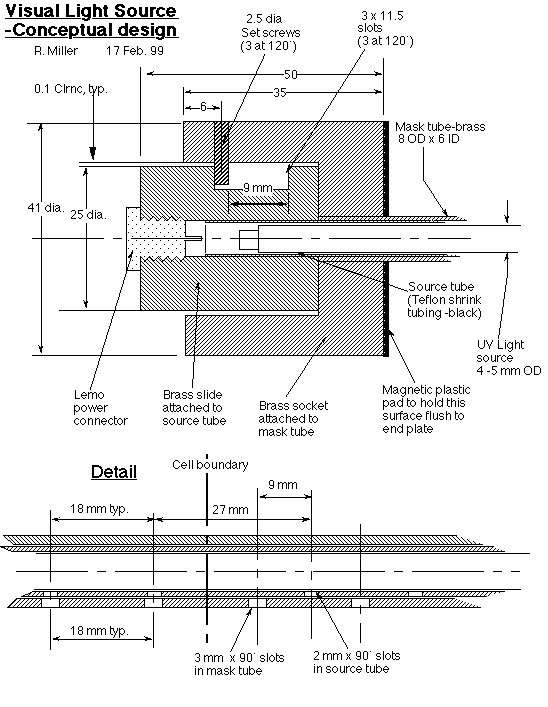 Visual Light Source
-Conceptual design

R. Miller 17 Feb. 99

2.5 dia
Set screws
(3 at 120˚)

3 x 11.5
slots
(3 at 120˚)

50

35

6

0.1 Clrnc, typ.

Mask tube-brass
8 OD x 6 ID

9 mm

41 dia.

25 dia.

Source tube
(Teflon shrink
tubing -black)

UV Light
source
4 -5 mm OD

Lemo
power
connector

Brass slide
attached to
source tube

Brass socket
attached to
mask tube

Magnetic plastic
pad to hold this
surface flush to
end plate

Detail

Cell boundary

9 mm

18 mm typ.

27 mm

18 mm typ.

3 mm x 90˚ slots
in mask tube

2 mm x 90˚ slots
in source tube